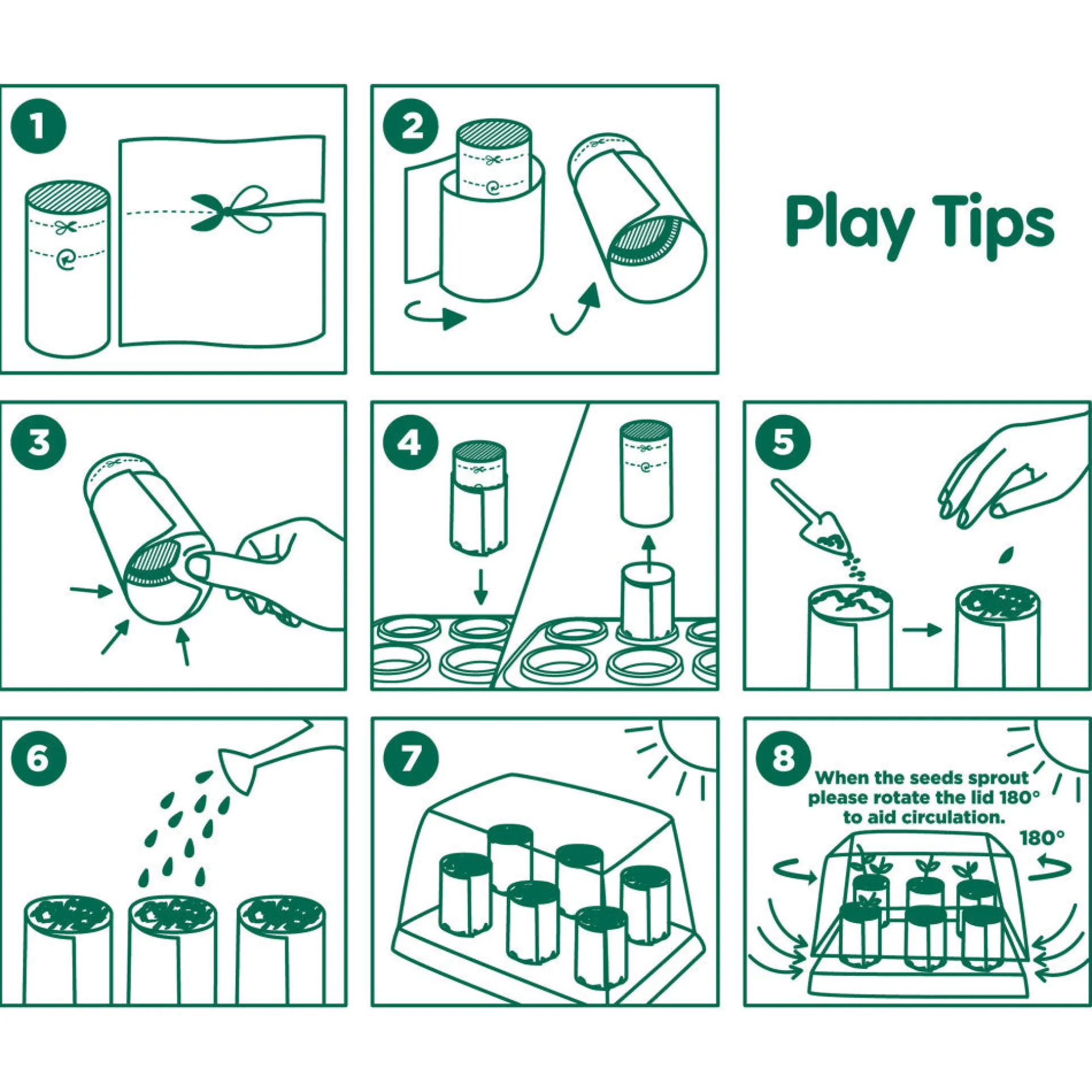 1

2

Play Tips

3

4

5

6

7

8

When the seeds sprout please rotate the lid 180° to aid circulation.

180°