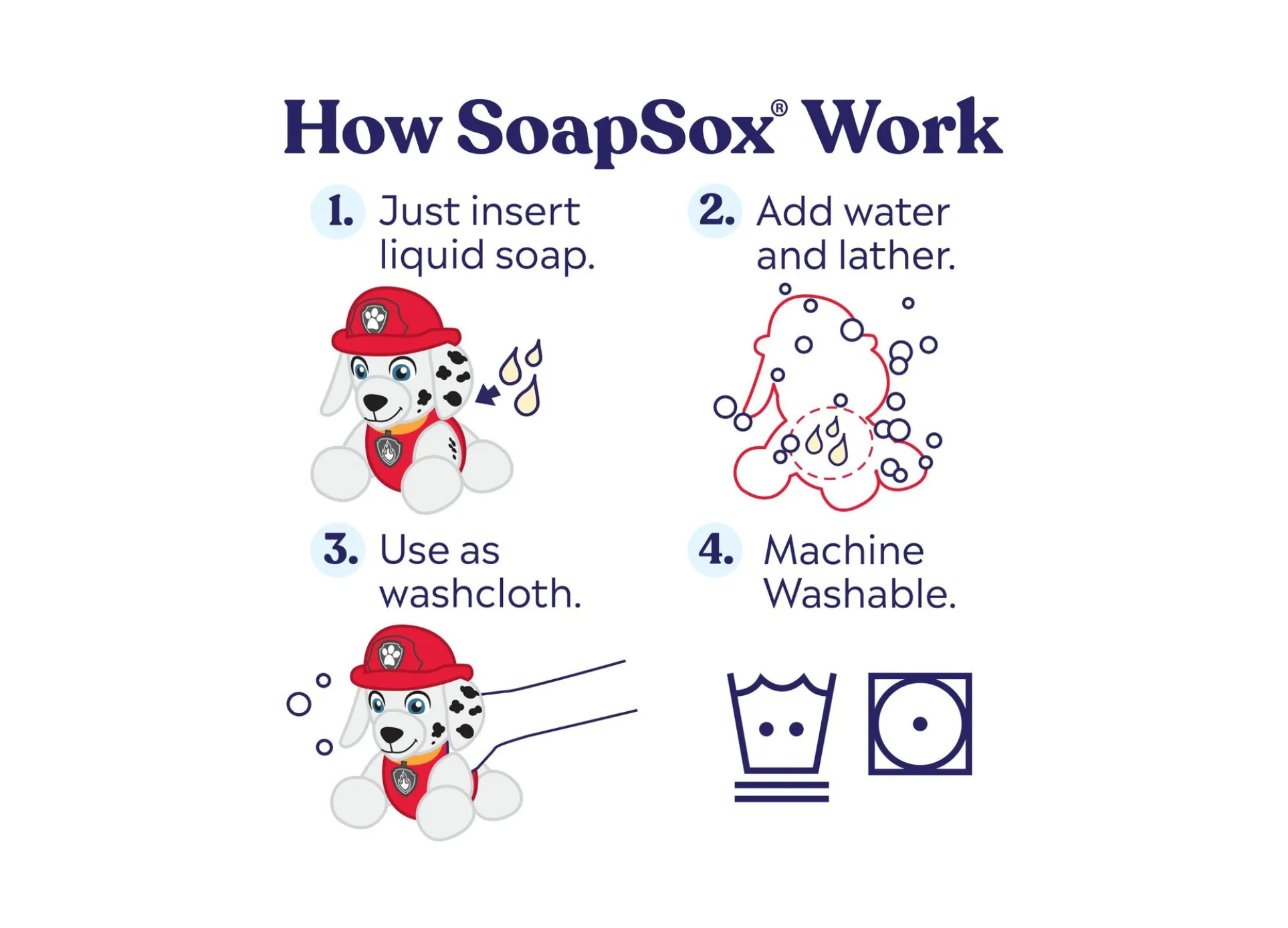 How SoapSox® Work

1. Just insert liquid soap.

2. Add water and lather.

3. Use as washcloth.

4. Machine Washable.